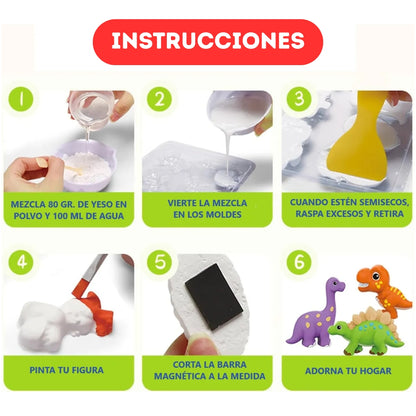 INSTRUCCIONES

1

MEZCLA 80 GR. DE YESO EN POLVO Y 100 ML DE AGUA

2

VIERTE LA MEZCLA EN LOS MOLDES

3

CUANDO ESTÉN SEMISECOS, RASPA EXCESOS Y RETIRA

4

PINTA TU FIGURA

5

CORTA LA BARRA MAGNÉTICA A LA MEDIDA

6

ADORNA TU HOGAR