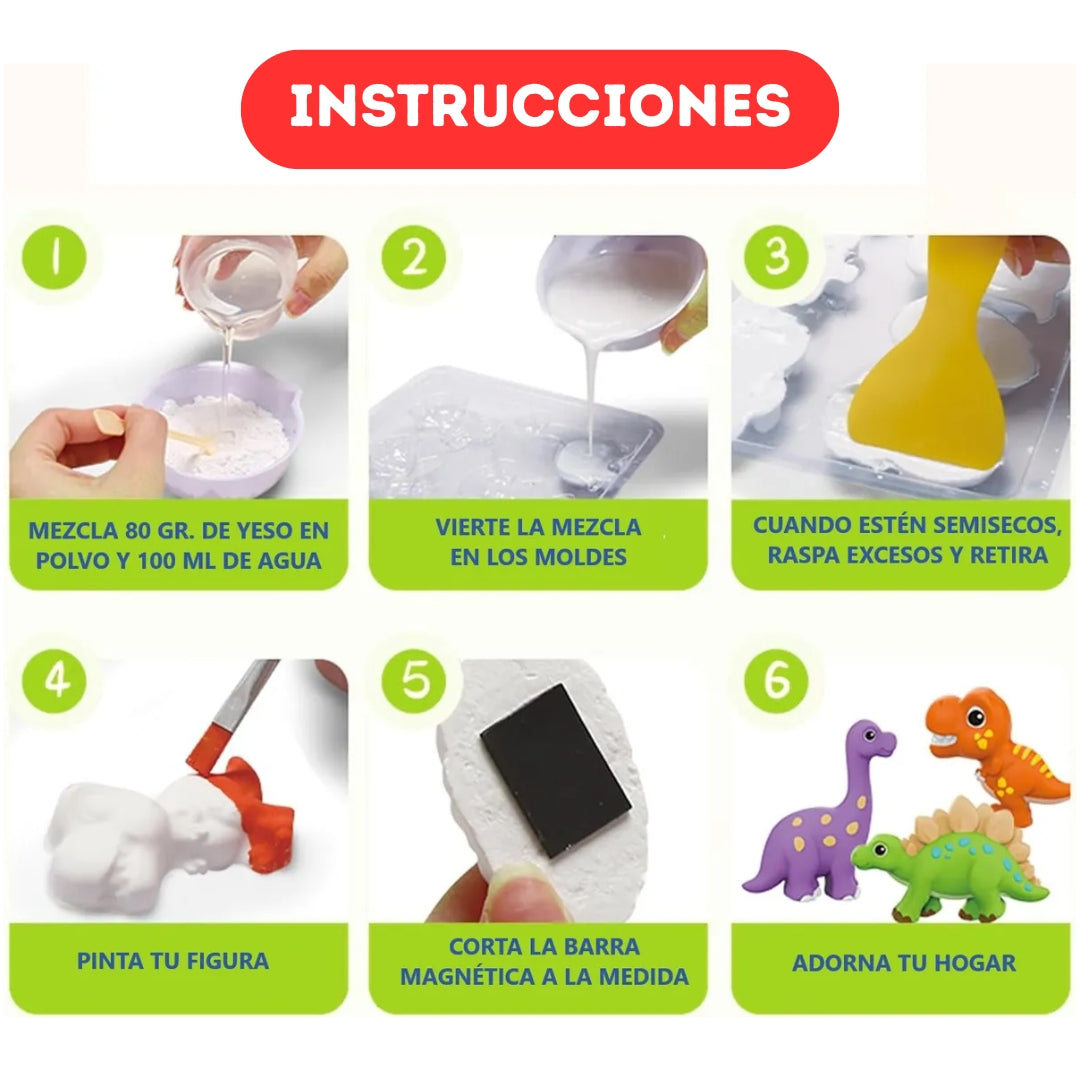 INSTRUCCIONES

1

MEZCLA 80 GR. DE YESO EN POLVO Y 100 ML DE AGUA

2

VIERTE LA MEZCLA EN LOS MOLDES

3

CUANDO ESTÉN SEMISECOS, RASPA EXCESOS Y RETIRA

4

PINTA TU FIGURA

5

CORTA LA BARRA MAGNÉTICA A LA MEDIDA

6

ADORNA TU HOGAR