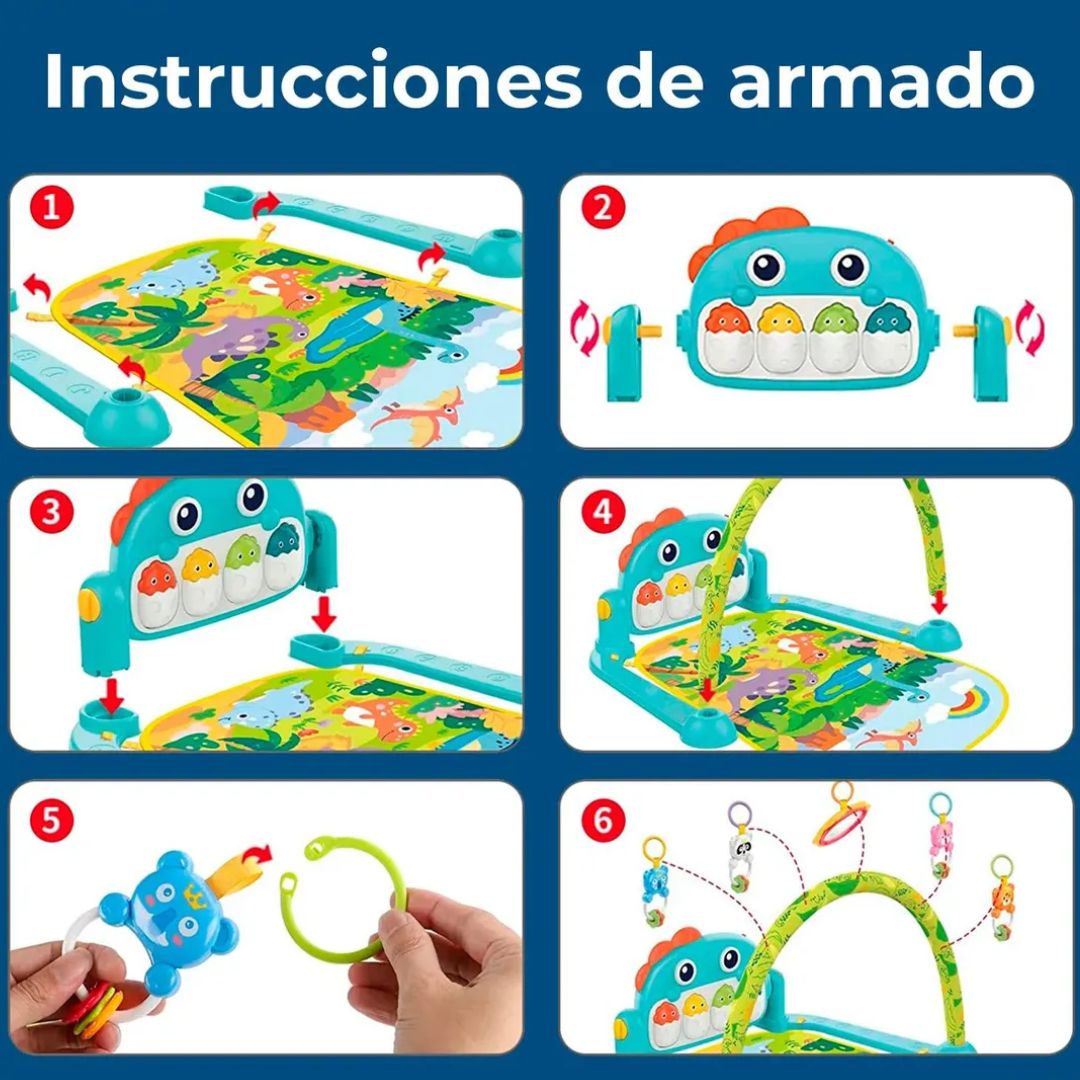 Instrucciones de armado

1

2

3

4

5

6